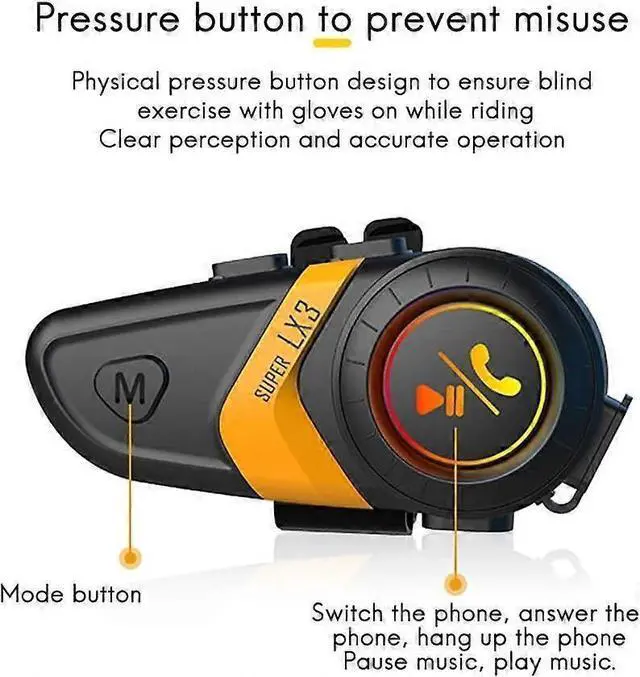 Pressure button to prevent misuse

Physical pressure button design to ensure blind exercise with gloves on while riding
Clear perception and accurate operation

M

SUPER LX3

Mode button

Switch the phone, answer the phone, hang up the phone
Pause music, play music.