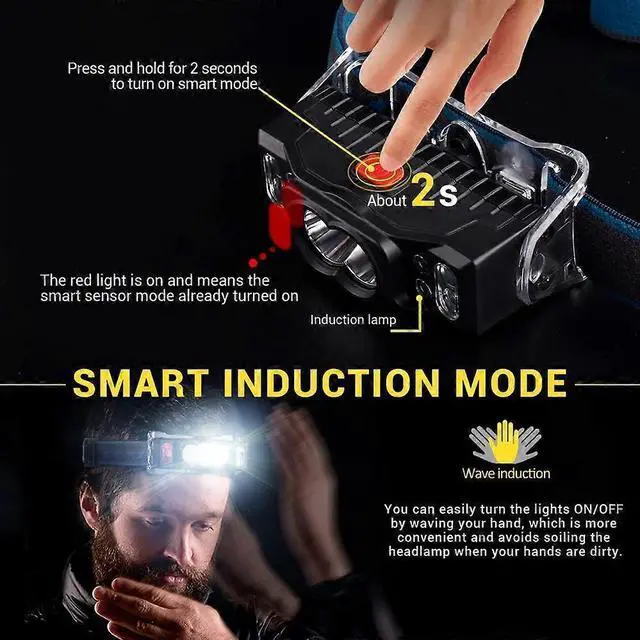 Press and hold for 2 seconds to turn on smart mode

About 2s

The red light is on and means the smart sensor mode already turned on

Induction lamp

SMART INDUCTION MODE

Wave induction

You can easily turn the lights ON/OFF by waving your hand, which is more convenient and avoids soiling the headlamp when your hands are dirty.