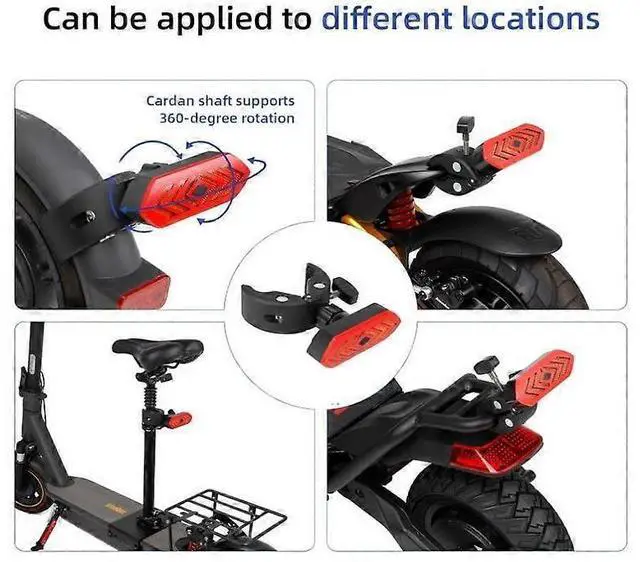 Can be applied to different locations

Cardan shaft supports 360-degree rotation