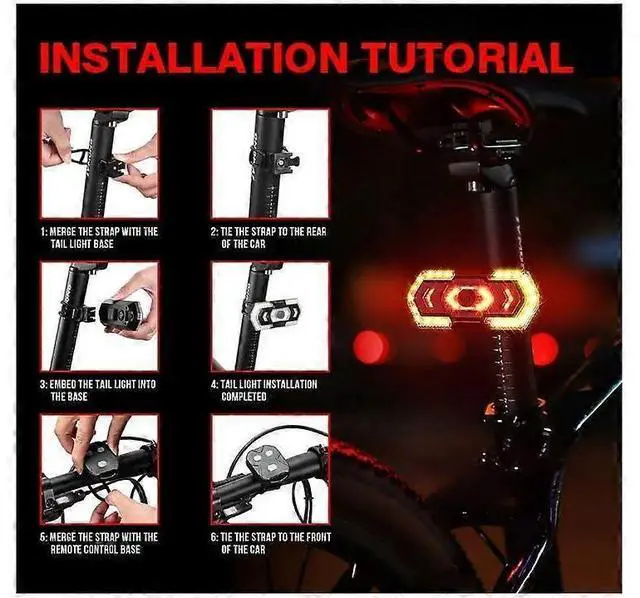 INSTALLATION TUTORIAL

1: MERGE THE STRAP WITH THE TAIL LIGHT BASE

2: TIE THE STRAP TO THE REAR OF THE CAR

3: EMBED THE TAIL LIGHT INTO THE BASE

4: TAIL LIGHT INSTALLATION COMPLETED

5: MERGE THE STRAP WITH THE REMOTE CONTROL BASE

6: TIE THE STRAP TO THE FRONT OF THE CAR