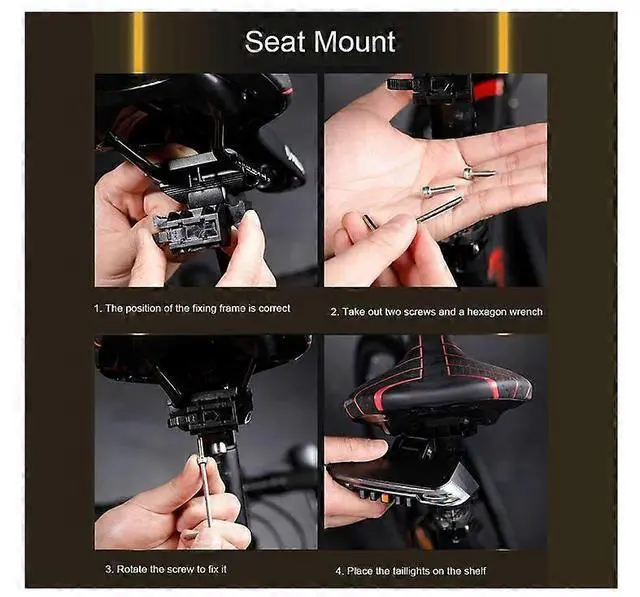 Seat Mount

1. The position of the fixing frame is correct

2. Take out two screws and a hexagon wrench

3. Rotate the screw to fix it

4. Place the taillights on the shelf