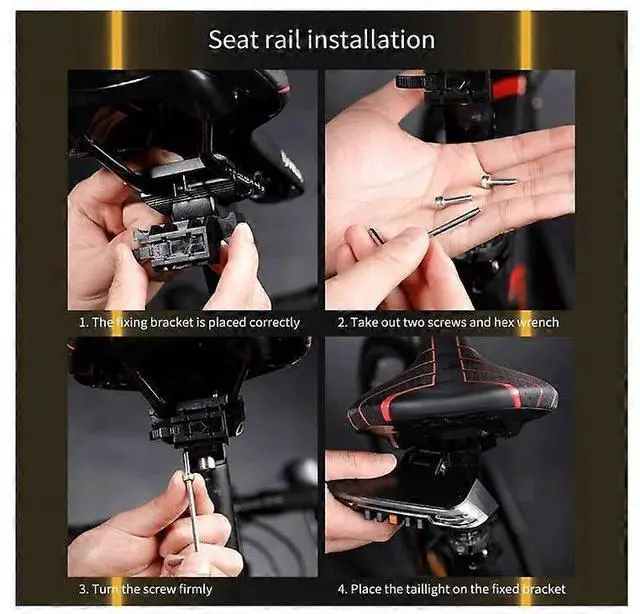 Seat rail installation

1. The fixing bracket is placed correctly

2. Take out two screws and hex wrench

3. Turn the screw firmly

4. Place the taillight on the fixed bracket