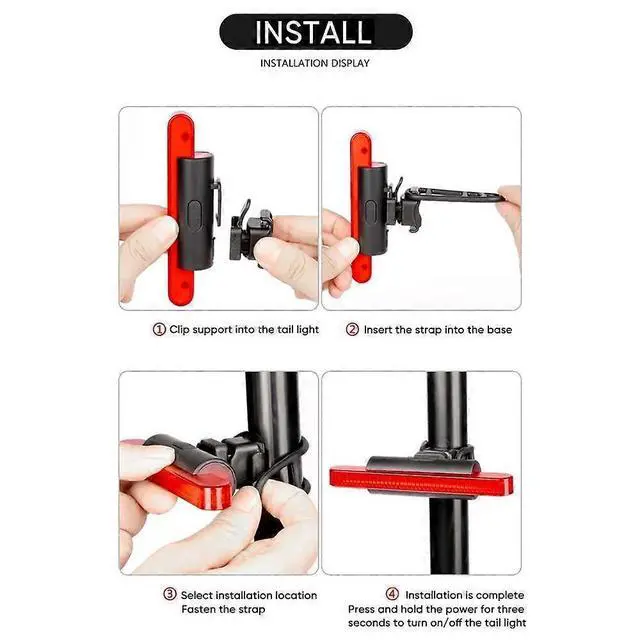 INSTALL

INSTALLATION DISPLAY

① Clip support into the tail light

② Insert the strap into the base

③ Select installation location
Fasten the strap

④ Installation is complete
Press and hold the power for three seconds to turn on/off the tail light