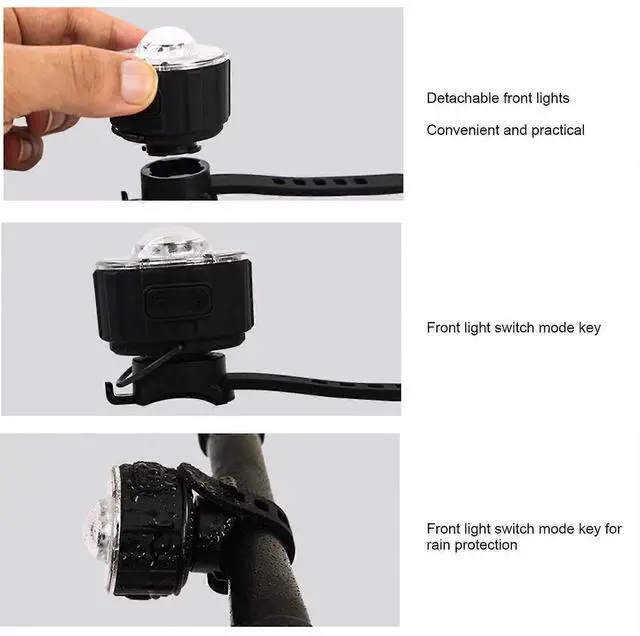 Detachable front lights

Convenient and practical

Front light switch mode key

Front light switch mode key for rain protection