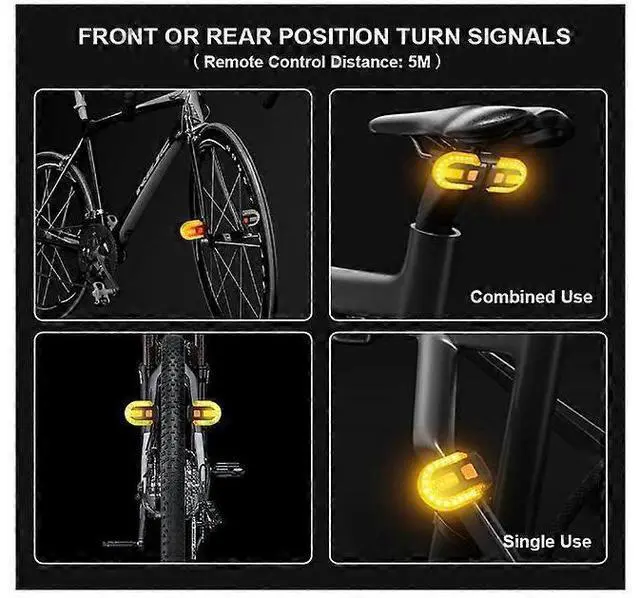 FRONT OR REAR POSITION TURN SIGNALS
( Remote Control Distance: 5M )

Combined Use

Single Use