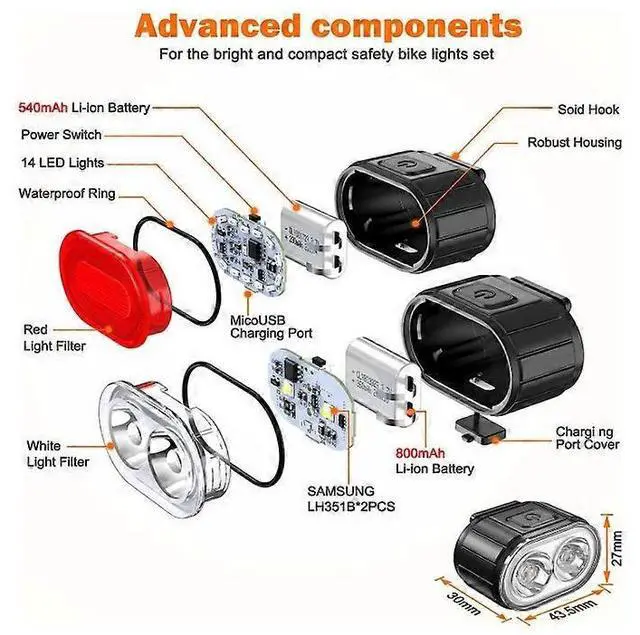 Advanced components
For the bright and compact safety bike lights set

540mAh Li-ion Battery
Power Switch
14 LED Lights
Waterproof Ring
Soid Hook
Robust Housing
Red Light Filter
MicoUSB Charging Port
White Light Filter
SAMSUNG LH351B*2PCS
800mAh Li-ion Battery
Chargi ng Port Cover
27mm
30mm
43.5mm