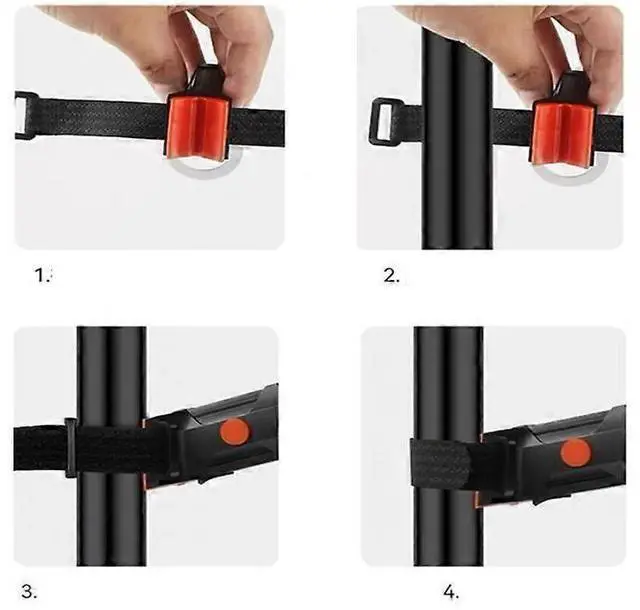 1.

2.

3.

4.