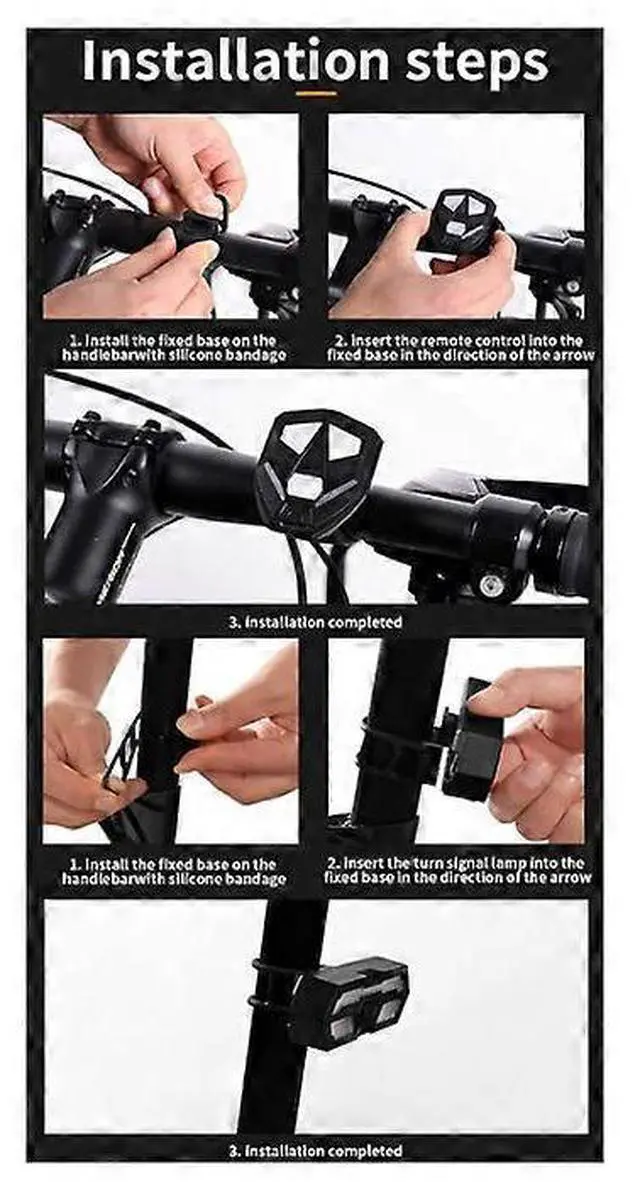 Installation steps

1. Install the fixed base on the handlebarwith silicone bandage

2. Insert the remote control into the fixed base in the direction of the arrow

3. Installation completed

1. Install the fixed base on the handlebarwith silicone bandage

2. Insert the turn signal lamp into the fixed base in the direction of the arrow

3. Installation completed