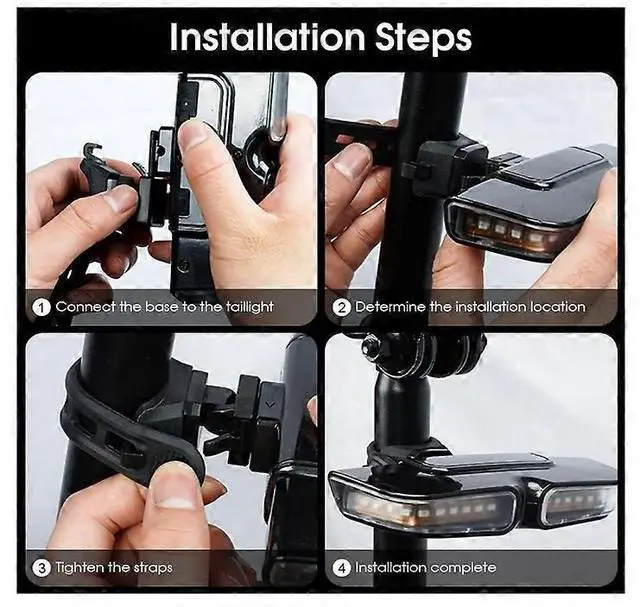 Installation Steps

1 Connect the base to the taillight

2 Determine the installation location

3 Tighten the straps

4 Installation complete