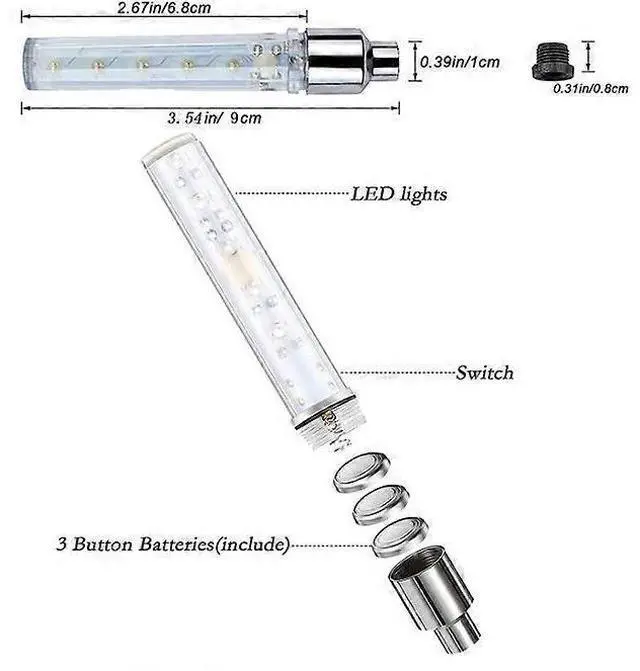 2.67in/6.8cm

0.39in/1cm

0.31in/0.8cm

3. 54in/ 9cm

LED lights

Switch

3 Button Batteries(include)