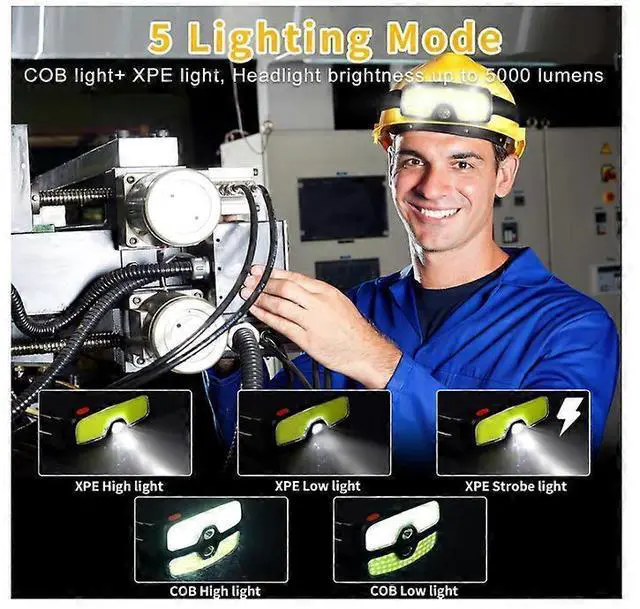 5 Lighting Mode

COB light+ XPE light, Headlight brightness up to 5000 lumens

XPE High light

XPE Low light

XPE Strobe light

COB High light

COB Low light