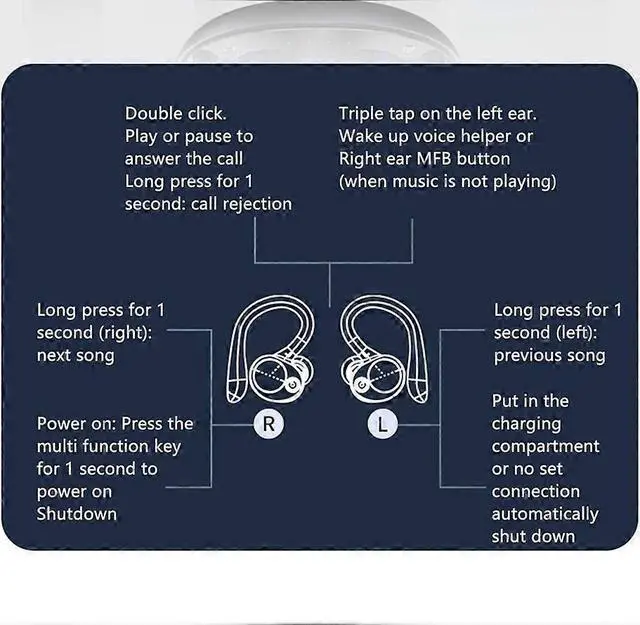 Double click.
Play or pause to answer the call
Long press for 1 second: call rejection

Triple tap on the left ear.
Wake up voice helper or Right ear MFB button (when music is not playing)

Long press for 1 second (right): next song

Power on: Press the multi function key for 1 second to power on
Shutdown

R

L

Long press for 1 second (left): previous song

Put in the charging compartment or no set connection automatically shut down