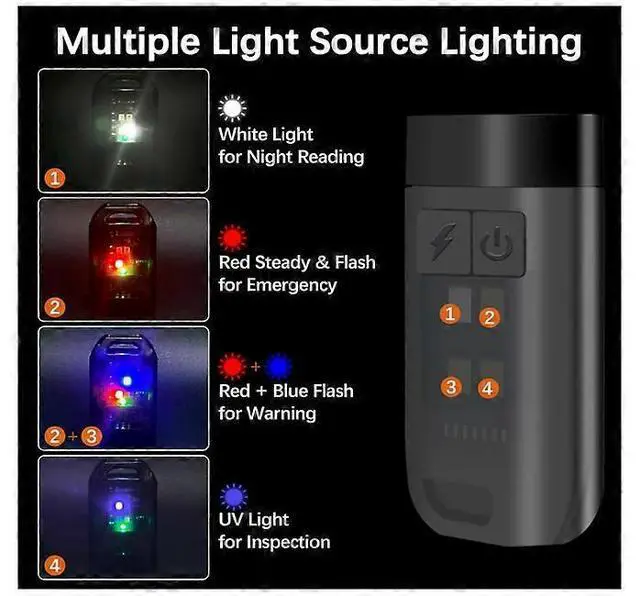 Multiple Light Source Lighting

1

White Light
for Night Reading

2

Red Steady & Flash
for Emergency

2 + 3

+

Red + Blue Flash
for Warning

4

UV Light
for Inspection

1 2

3 4