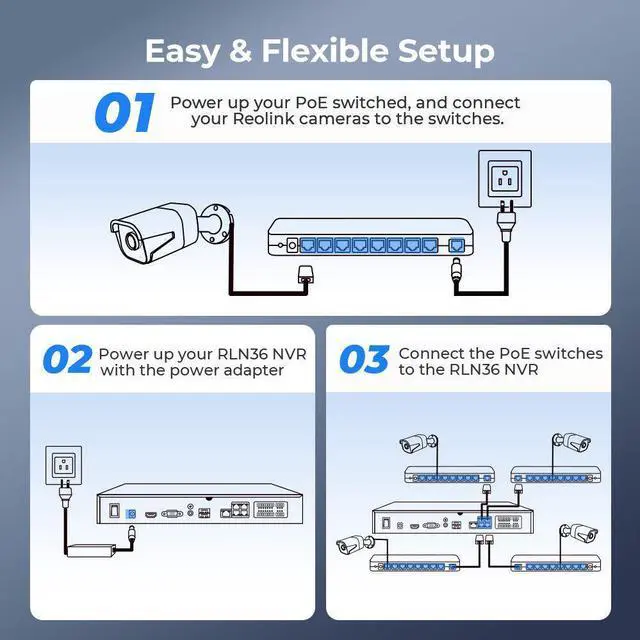 Easy & Flexible Setup

01 Power up your PoE switched, and connect your Reolink cameras to the switches.

02 Power up your RLN36 NVR with the power adapter

03 Connect the PoE switches to the RLN36 NVR