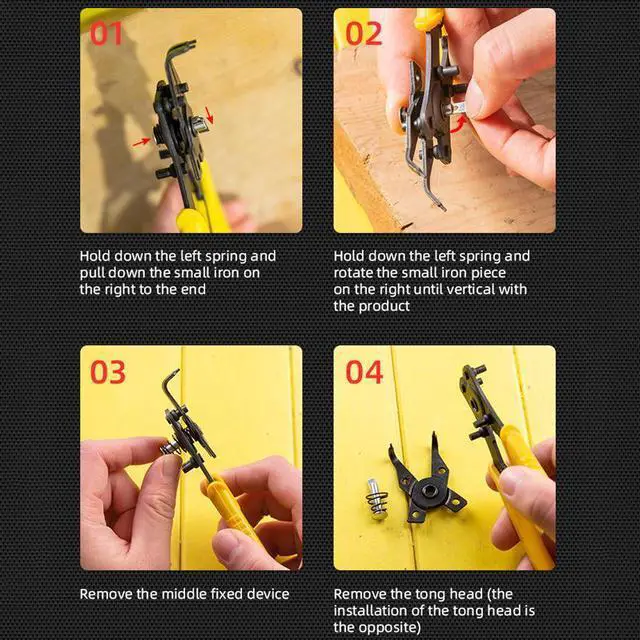 01

Hold down the left spring and pull down the small iron on the right to the end

02

Hold down the left spring and rotate the small iron piece on the right until vertical with the product

03

Remove the middle fixed device

04

Remove the tong head (the installation of the tong head is the opposite)