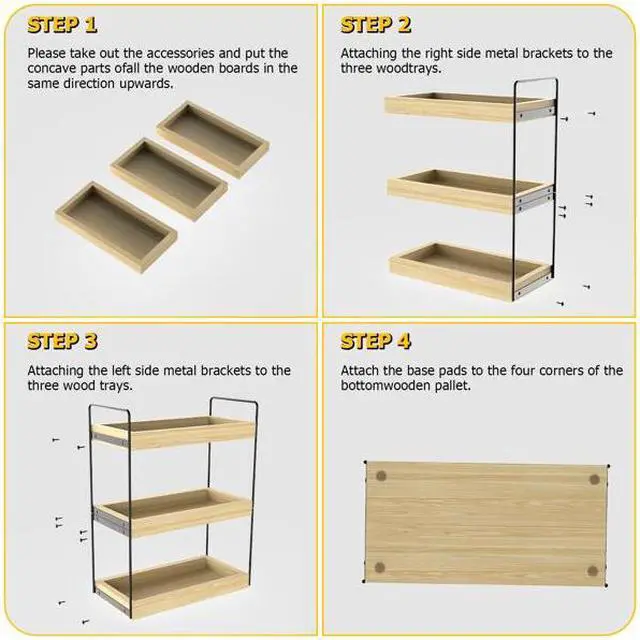 STEP 1

Please take out the accessories and put the concave parts ofall the wooden boards in the same direction upwards.

STEP 2

Attaching the right side metal brackets to the three woodtrays.

STEP 3

Attaching the left side metal brackets to the three wood trays.

STEP 4

Attach the base pads to the four corners of the bottomwooden pallet.