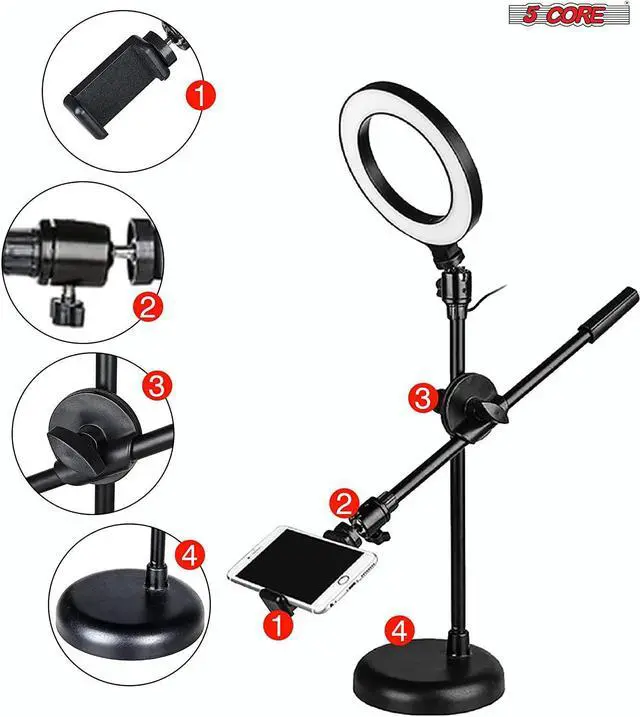 5 CORE

1

2

3

4

3

2

1

4