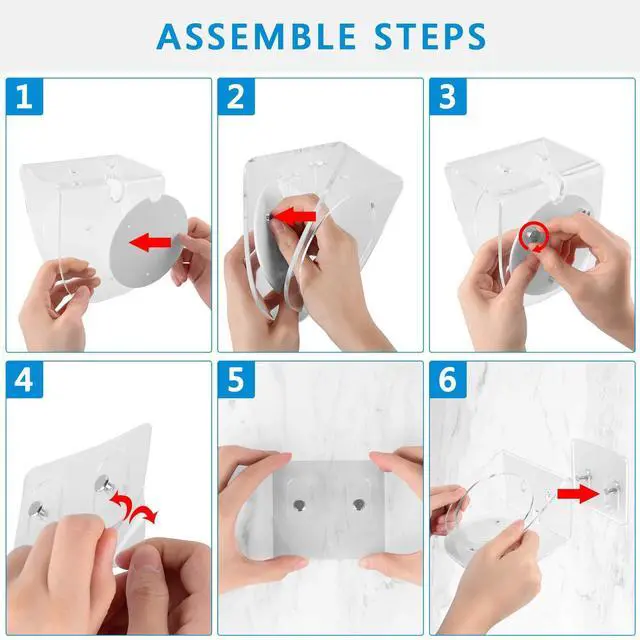 ASSEMBLE STEPS

1

2

3

4

5

6