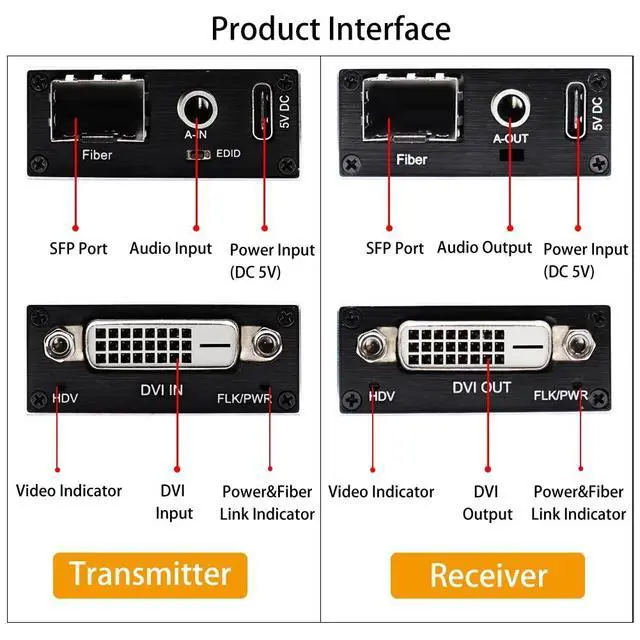 Product Interface

Fiber
A-IN
EDID
5V DC

SFP Port
Audio Input
Power Input (DC 5V)

HDV
DVI IN
FLK/PWR

Video Indicator
DVI Input
Power&Fiber Link Indicator

Transmitter

Fiber
A-OUT
5V DC

SFP Port
Audio Output
Power Input (DC 5V)

HDV
DVI OUT
FLK/PWR

Video Indicator
DVI Output
Power&Fiber Link Indicator

Receiver