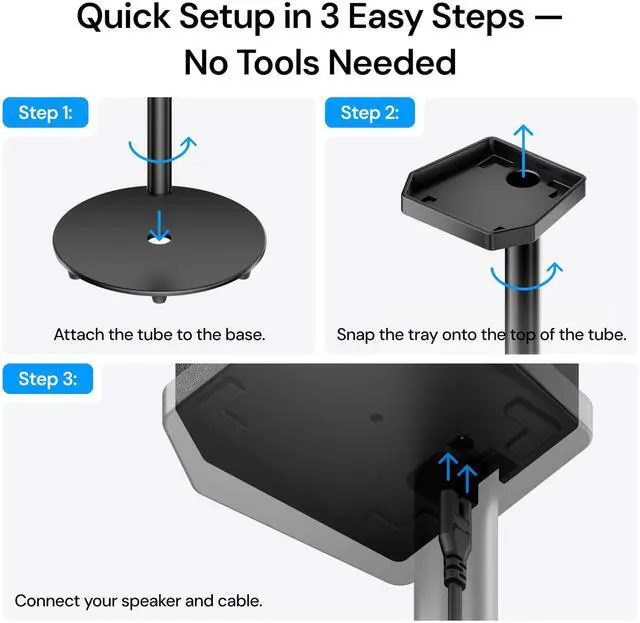 Quick Setup in 3 Easy Steps — No Tools Needed

Step 1:

Attach the tube to the base.

Step 2:

Snap the tray onto the top of the tube.

Step 3:

Connect your speaker and cable.