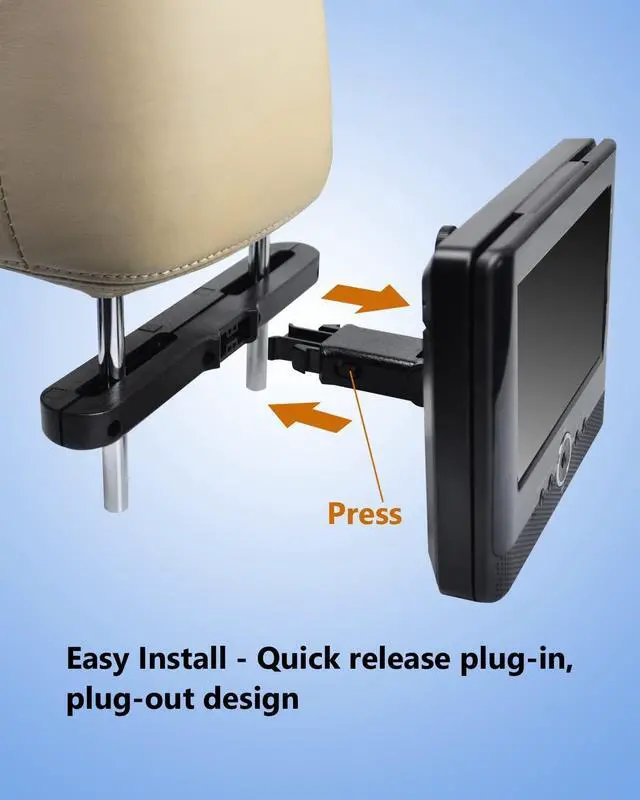 Press

Easy Install - Quick release plug-in, plug-out design