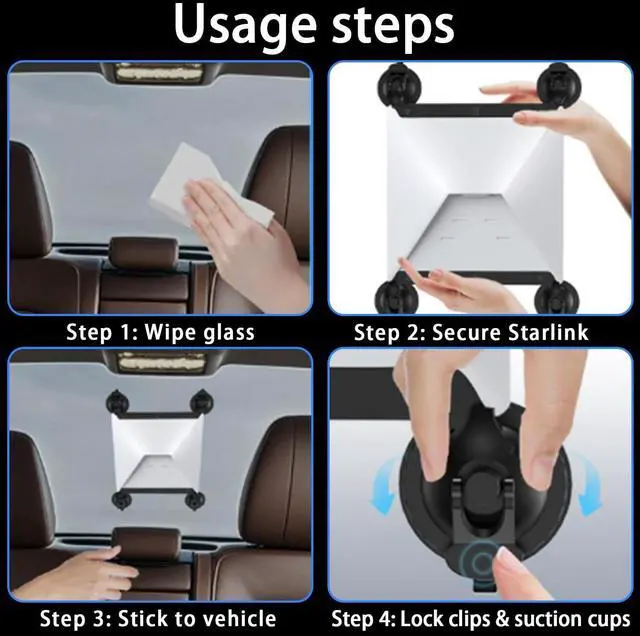 Usage steps

Step 1: Wipe glass

Step 2: Secure Starlink

Step 3: Stick to vehicle

Step 4: Lock clips & suction cups