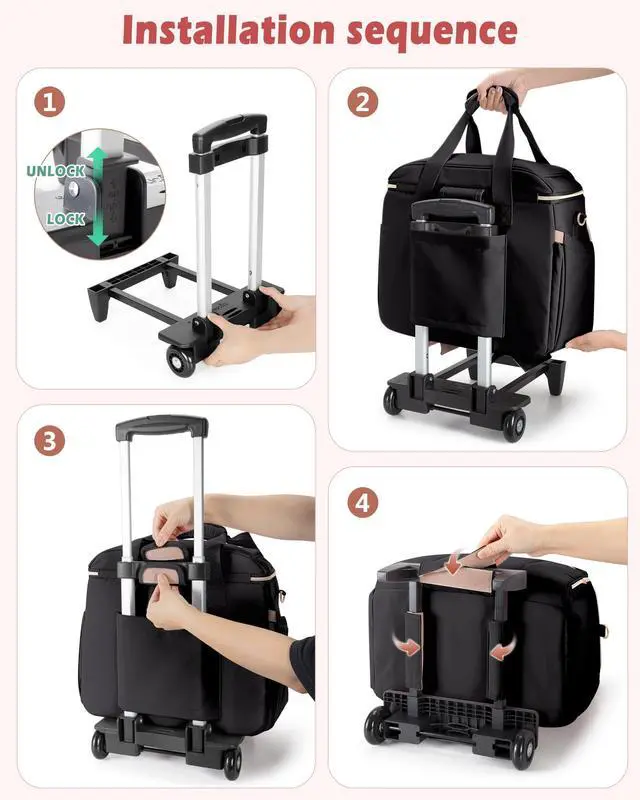 Installation sequence

1

UNLOCK

LOCK

2

3

4