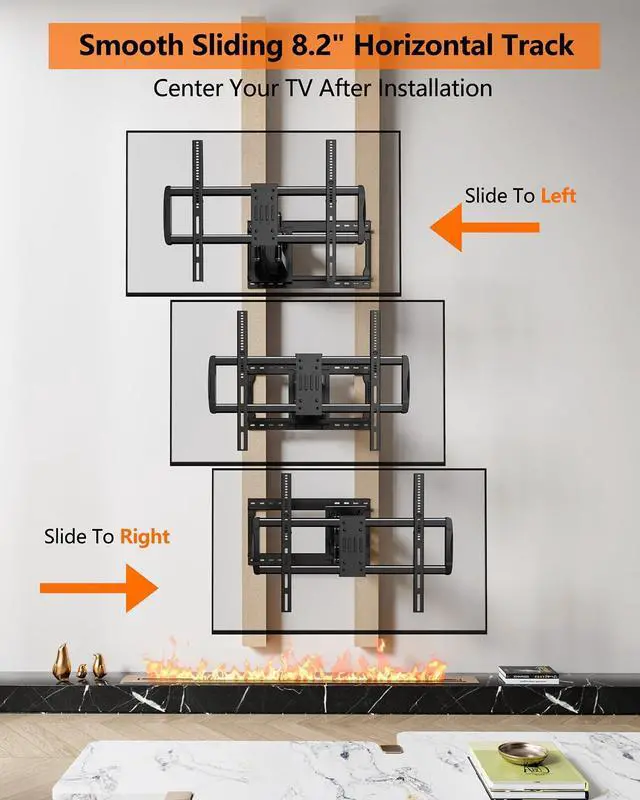 Smooth Sliding 8.2" Horizontal Track

Center Your TV After Installation

Slide To Left

Slide To Right