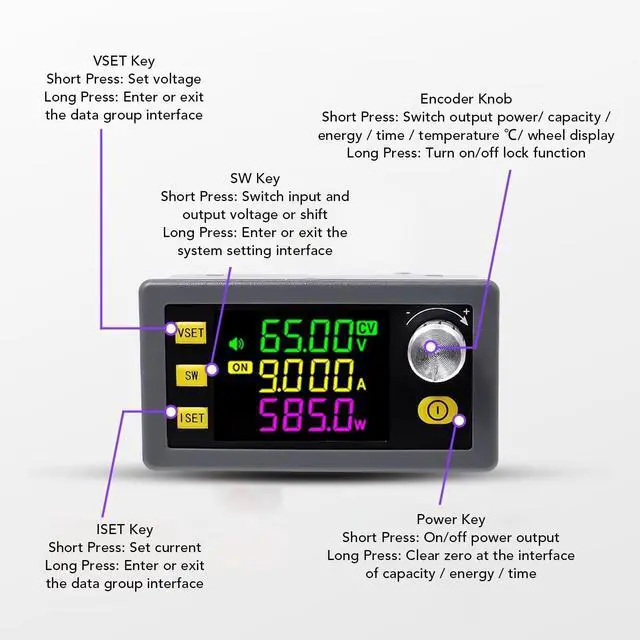 VSET Key
Short Press: Set voltage
Long Press: Enter or exit the data group interface

Encoder Knob
Short Press: Switch output power/ capacity / energy / time / temperature ℃/ wheel display
Long Press: Turn on/off lock function

SW Key
Short Press: Switch input and output voltage or shift
Long Press: Enter or exit the system setting interface

VSET
SW
ISET
ON
65.00 CV V
9.000 A
585.0 W
-
+

ISET Key
Short Press: Set current
Long Press: Enter or exit the data group interface

Power Key
Short Press: On/off power output
Long Press: Clear zero at the interface of capacity / energy / time