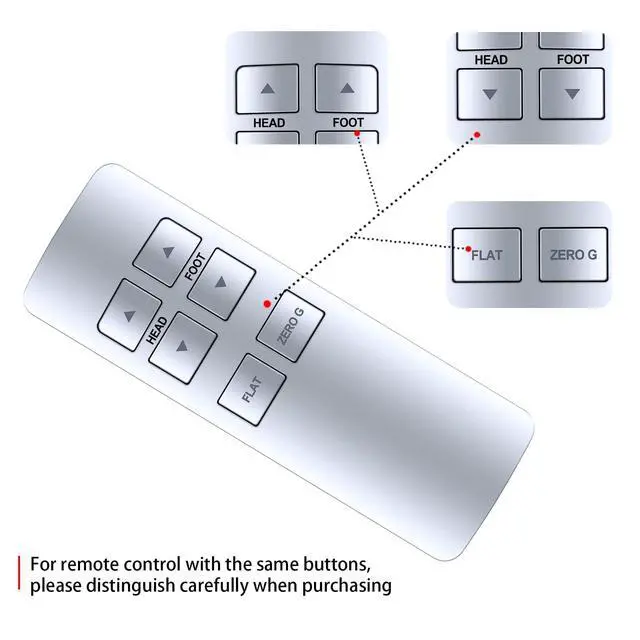 HEAD
FOOT

HEAD
FOOT

FLAT
ZERO G

FOOT
HEAD
ZERO G
FLAT

For remote control with the same buttons, please distinguish carefully when purchasing