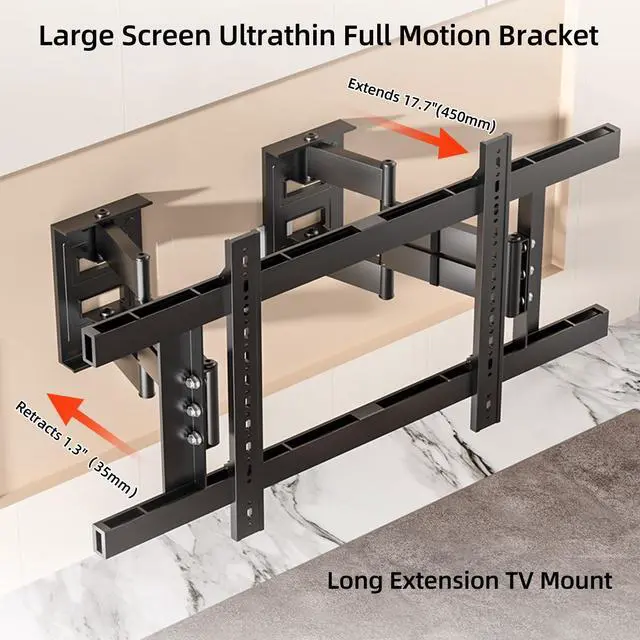 Large Screen Ultrathin Full Motion Bracket

Extends 17.7"(450mm)

Retracts 1.3" (35mm)

Long Extension TV Mount