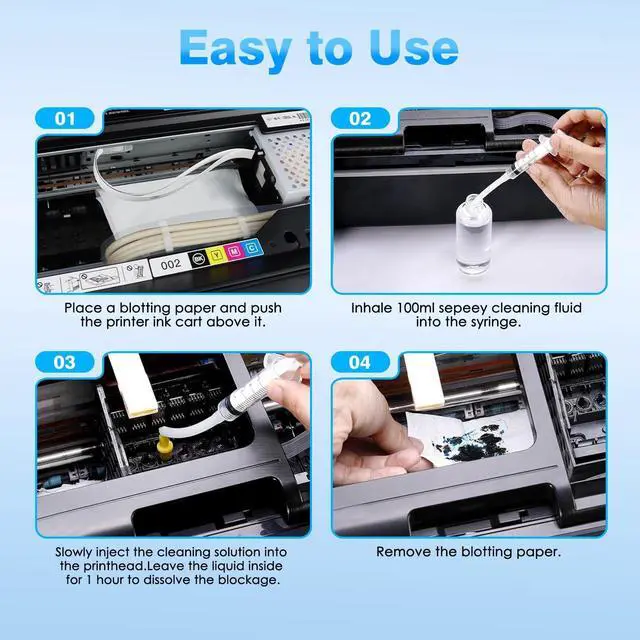 Easy to Use

01

002 BK Y M C

Place a blotting paper and push the printer ink cart above it.

02

Inhale 100ml sepeey cleaning fluid into the syringe.

03

Slowly inject the cleaning solution into the printhead.Leave the liquid inside for 1 hour to dissolve the blockage.

04

Remove the blotting paper.