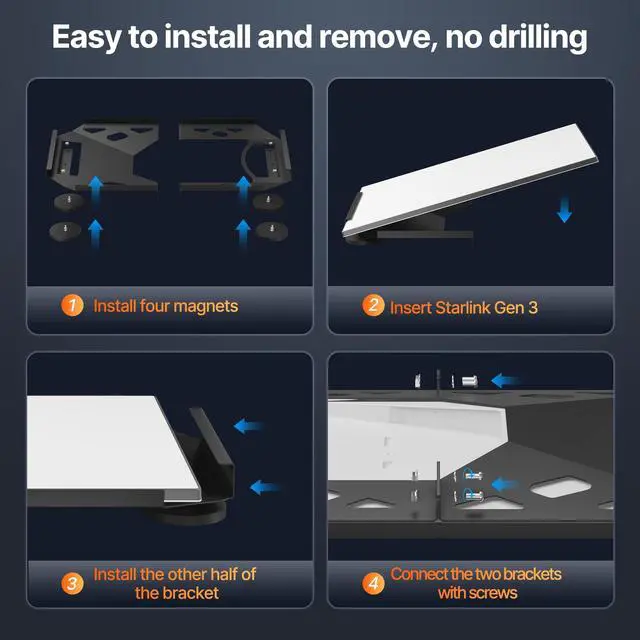 Easy to install and remove, no drilling

1 Install four magnets

2 Insert Starlink Gen 3

3 Install the other half of the bracket

4 Connect the two brackets with screws