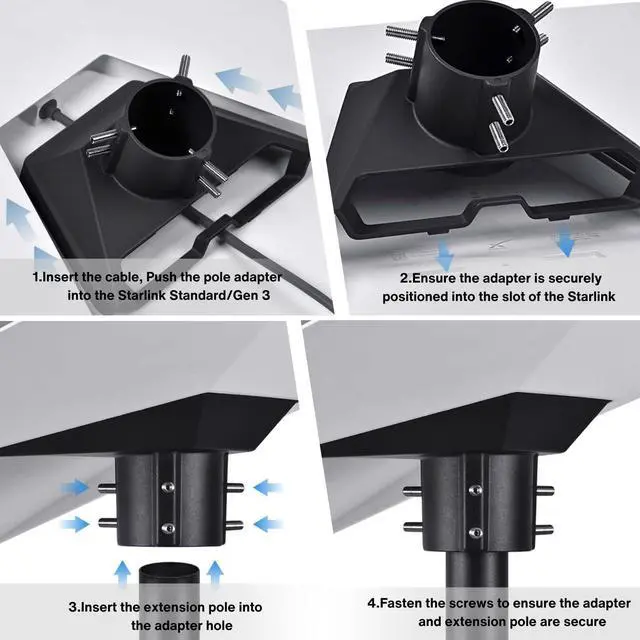 1.Insert the cable, Push the pole adapter into the Starlink Standard/Gen 3

2.Ensure the adapter is securely positioned into the slot of the Starlink

3.Insert the extension pole into the adapter hole

4.Fasten the screws to ensure the adapter and extension pole are secure