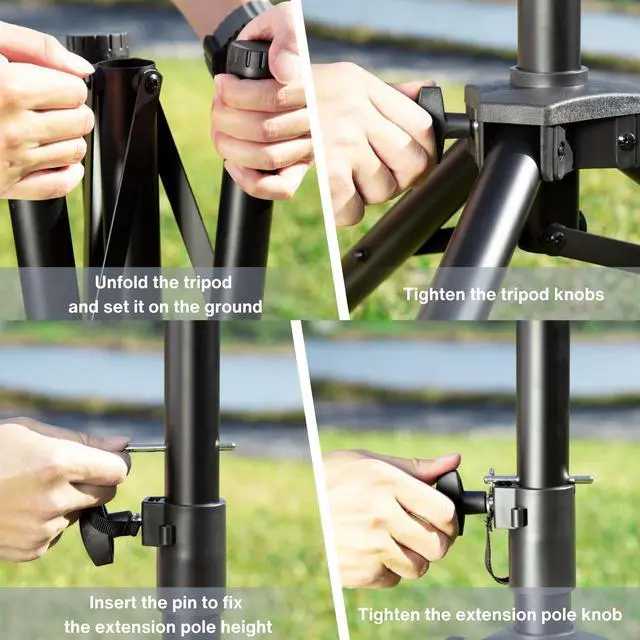 Unfold the tripod
and set it on the ground

Tighten the tripod knobs

Insert the pin to fix
the extension pole height

Tighten the extension pole knob