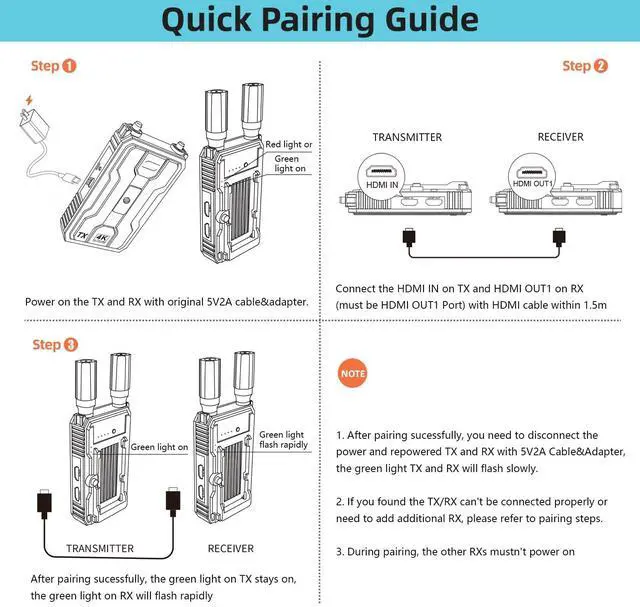 Quick Pairing Guide

Step 1

TX 4K

Red light or Green light on

Power on the TX and RX with original 5V2A cable&adapter.

Step 2

TRANSMITTER

RECEIVER

HDMI IN

HDMI OUT1

Connect the HDMI IN on TX and HDMI OUT1 on RX (must be HDMI OUT1 Port) with HDMI cable within 1.5m

Step 3

Green light on

Green light flash rapidly

TRANSMITTER

RECEIVER

After pairing sucessfully, the green light on TX stays on, the green light on RX will flash rapidly

NOTE

1. After pairing sucessfully, you need to disconnect the power and repowered TX and RX with 5V2A Cable&Adapter, the green light TX and RX will flash slowly.

2. If you found the TX/RX can't be connected properly or need to add additional RX, please refer to pairing steps.

3. During pairing, the other RXs mustn't power on