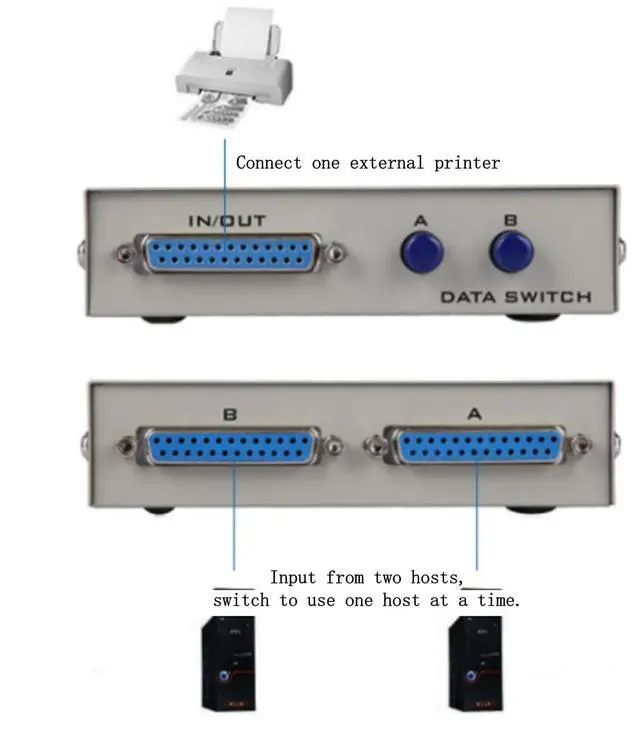 Connect one external printer

IN/OUT

A

B

DATA SWITCH

B

A

Input from two hosts, switch to use one host at a time.