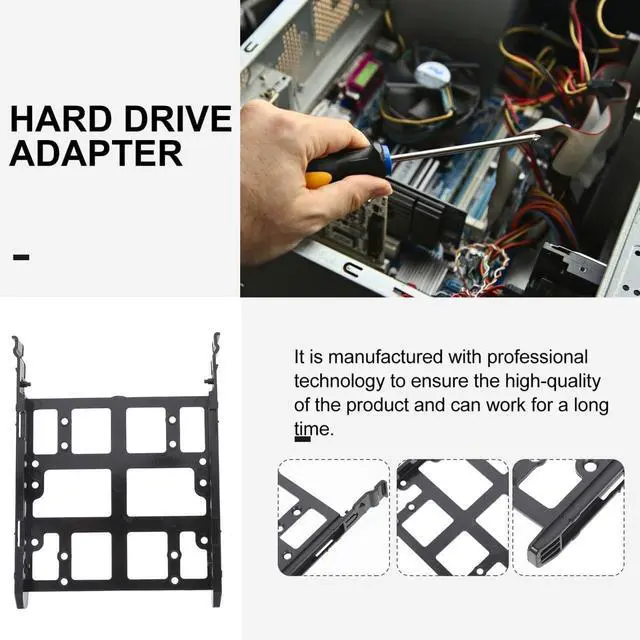 HARD DRIVE ADAPTER

It is manufactured with professional technology to ensure the high-quality of the product and can work for a long time.