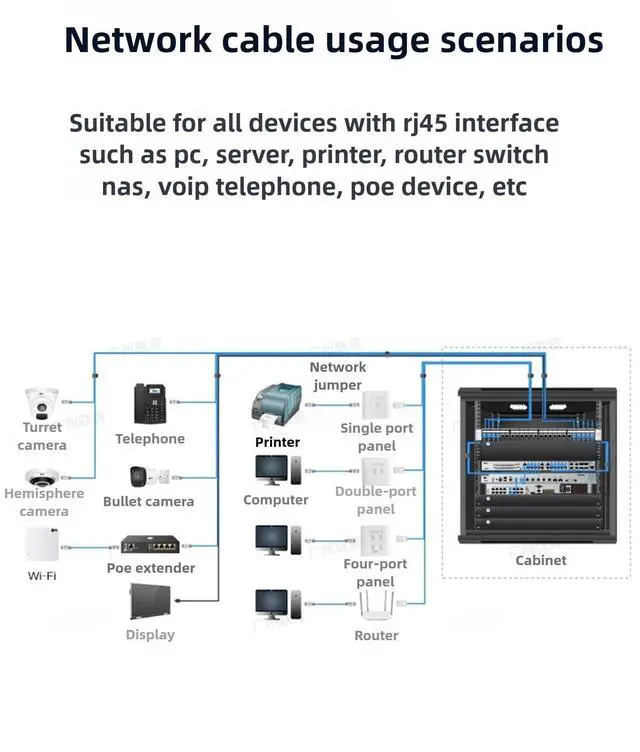 Network cable usage scenarios

Suitable for all devices with rj45 interface such as pc, server, printer, router switch nas, voip telephone, poe device, etc

Turret camera

Hemisphere camera

Wi-Fi

Telephone

Bullet camera

Poe extender

Display

Network jumper

Printer

Computer

Single port panel

Double-port panel

Four-port panel

Router

Cabinet