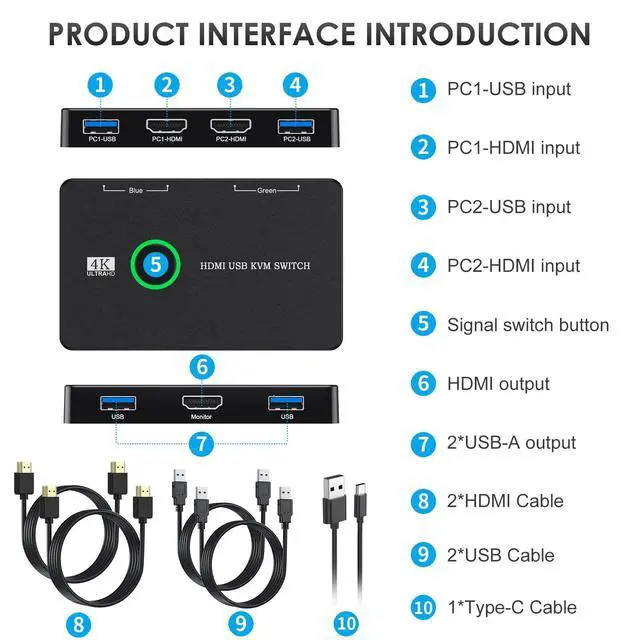 PRODUCT INTERFACE INTRODUCTION

1 2 3 4

PC1-USB PC1-HDMI PC2-HDMI PC2-USB

Blue Green

4K ULTRAHD

5

HDMI USB KVM SWITCH

6

USB Monitor USB

7

8 9 10

1 PC1-USB input

2 PC1-HDMI input

3 PC2-USB input

4 PC2-HDMI input

5 Signal switch button

6 HDMI output

7 2*USB-A output

8 2*HDMI Cable

9 2*USB Cable

10 1*Type-C Cable