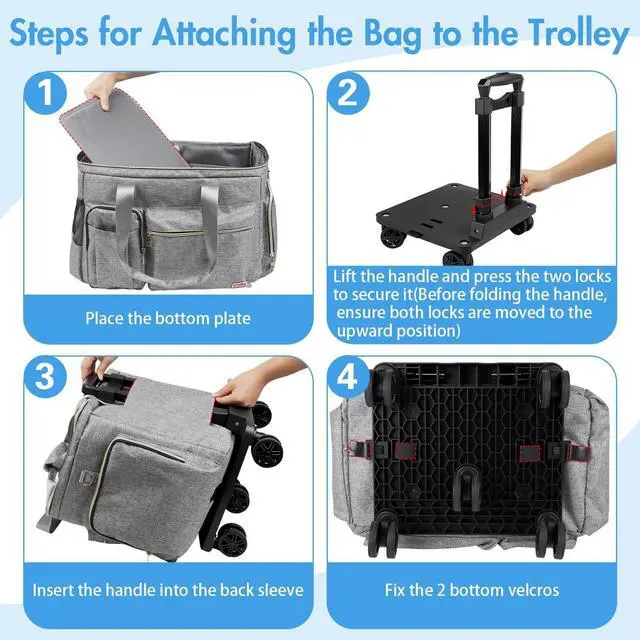 Steps for Attaching the Bag to the Trolley

1

Place the bottom plate

2

Lift the handle and press the two locks to secure it(Before folding the handle, ensure both locks are moved to the upward position)

3

Insert the handle into the back sleeve

4

Fix the 2 bottom velcros