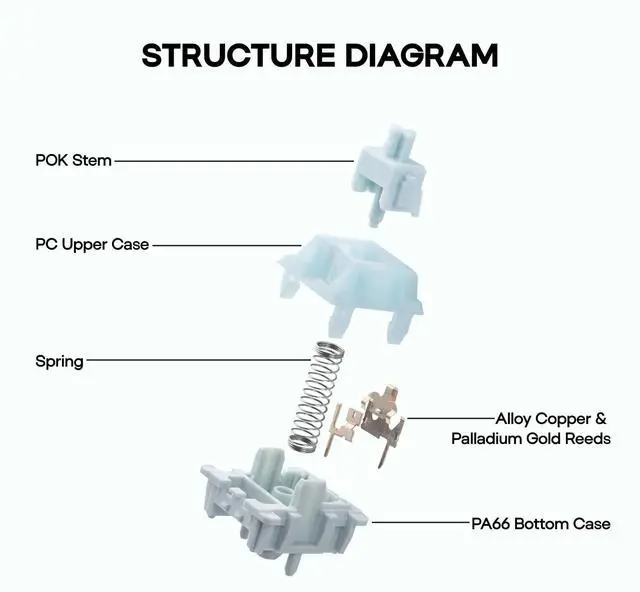 STRUCTURE DIAGRAM

POK Stem

PC Upper Case

Spring

Alloy Copper & Palladium Gold Reeds

PA66 Bottom Case