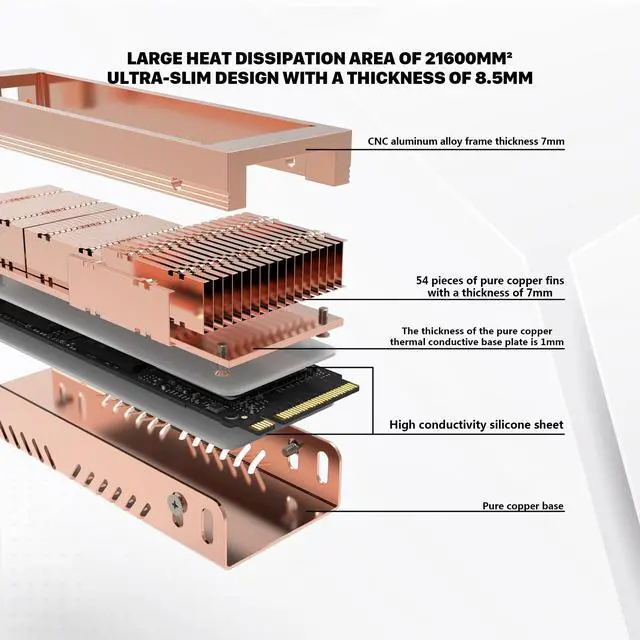 LARGE HEAT DISSIPATION AREA OF 21600MM²
ULTRA-SLIM DESIGN WITH A THICKNESS OF 8.5MM

CNC aluminum alloy frame thickness 7mm

54 pieces of pure copper fins with a thickness of 7mm

The thickness of the pure copper thermal conductive base plate is 1mm

High conductivity silicone sheet

Pure copper base