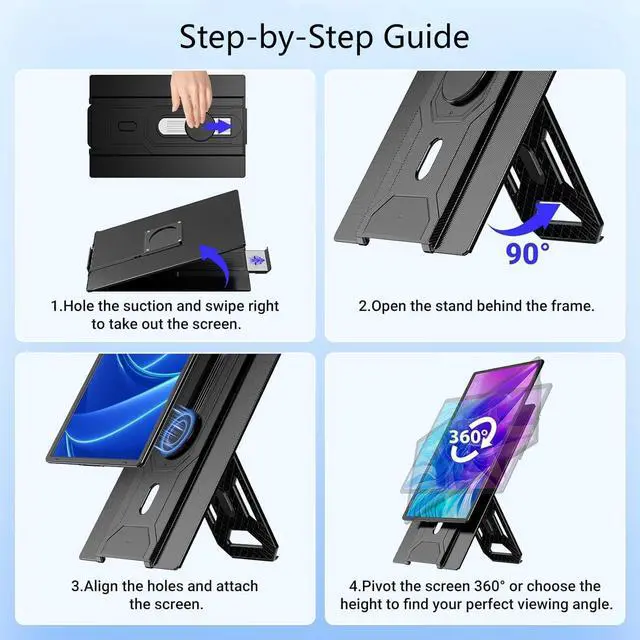 Step-by-Step Guide

1.Hole the suction and swipe right to take out the screen.

90°

2.Open the stand behind the frame.

3.Align the holes and attach the screen.

360°

4.Pivot the screen 360° or choose the height to find your perfect viewing angle.