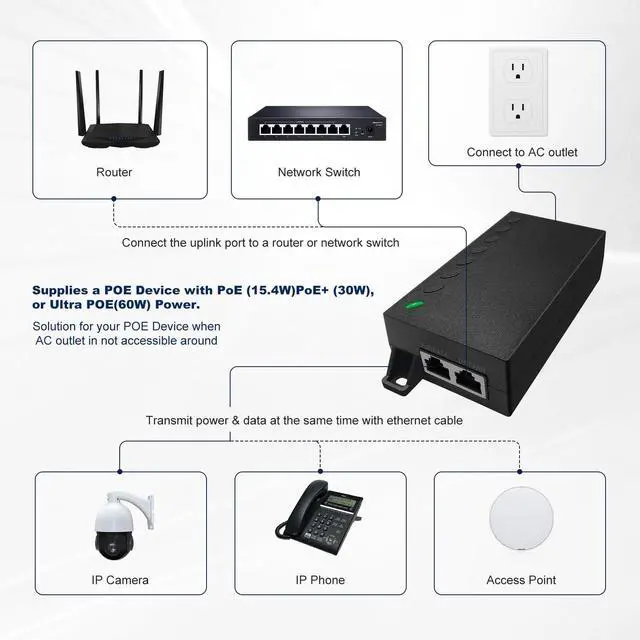 Router

Network Switch

Connect to AC outlet

Connect the uplink port to a router or network switch

Supplies a POE Device with PoE (15.4W)PoE+ (30W), or Ultra POE(60W) Power.

Solution for your POE Device when AC outlet in not accessible around

Transmit power & data at the same time with ethernet cable

IP Camera

IP Phone

Access Point