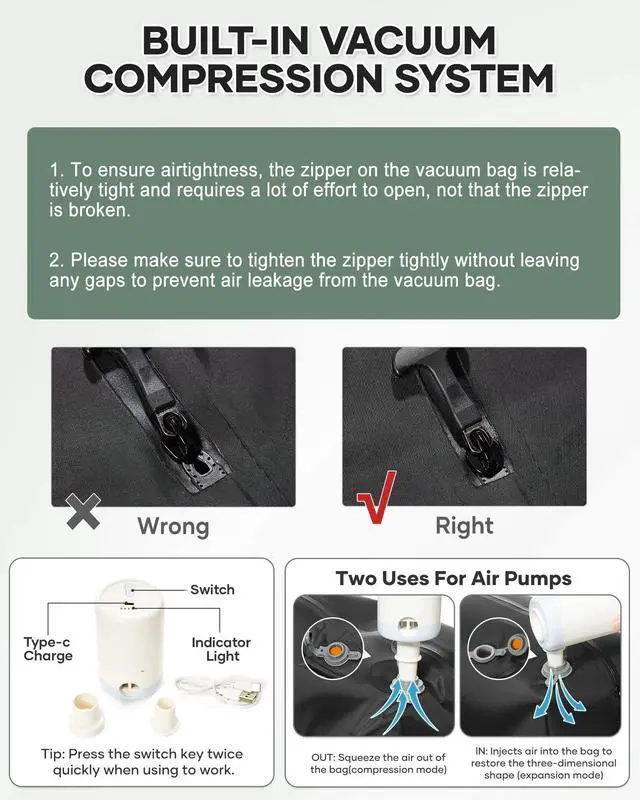 BUILT-IN VACUUM COMPRESSION SYSTEM

1. To ensure airtightness, the zipper on the vacuum bag is relatively tight and requires a lot of effort to open, not that the zipper is broken.

2. Please make sure to tighten the zipper tightly without leaving any gaps to prevent air leakage from the vacuum bag.

Wrong

Right

Switch

Type-c Charge

Indicator Light

Tip: Press the switch key twice quickly when using to work.

Two Uses For Air Pumps

OUT: Squeeze the air out of the bag(compression mode)

IN: Injects air into the bag to restore the three-dimensional shape (expansion mode)