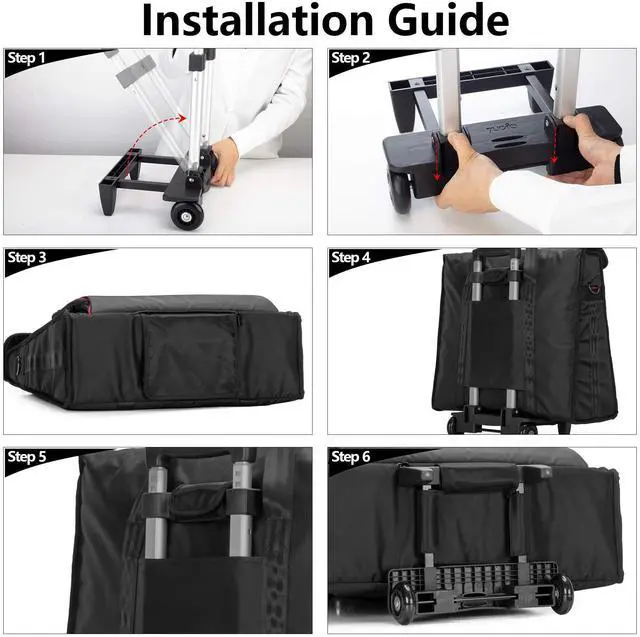 Installation Guide

Step 1

Step 2

Step 3

Step 4

Step 5

Step 6