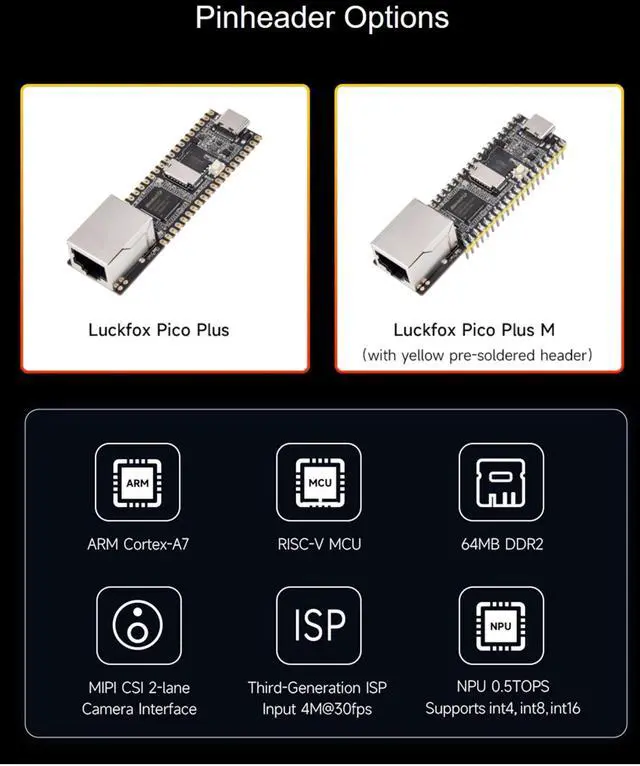 Pinheader Options

Luckfox Pico Plus

Luckfox Pico Plus M
(with yellow pre-soldered header)

ARM

ARM Cortex-A7

MCU

RISC-V MCU

64MB DDR2

MIPI CSI 2-lane
Camera Interface

ISP

Third-Generation ISP
Input 4M@30fps

NPU

NPU 0.5TOPS
Supports int4, int8, int16