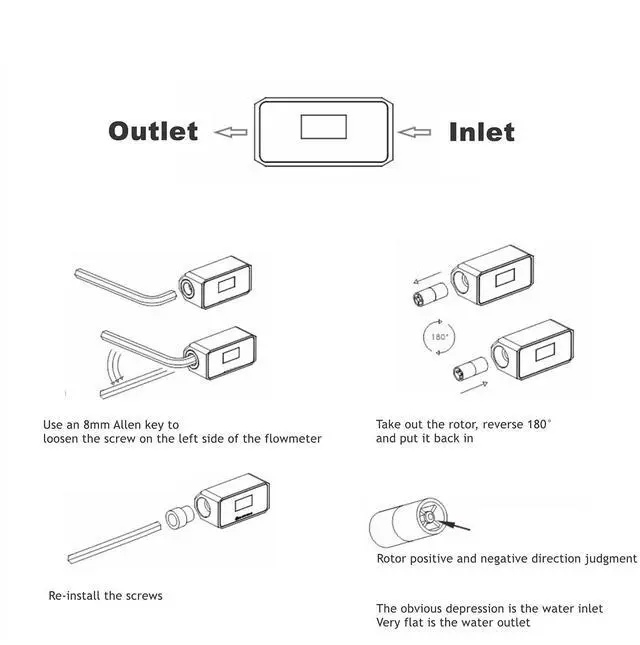 Outlet Inlet

180°

Use an 8mm Allen key to loosen the screw on the left side of the flowmeter

Take out the rotor, reverse 180° and put it back in

Re-install the screws

Rotor positive and negative direction judgment

The obvious depression is the water inlet
Very flat is the water outlet