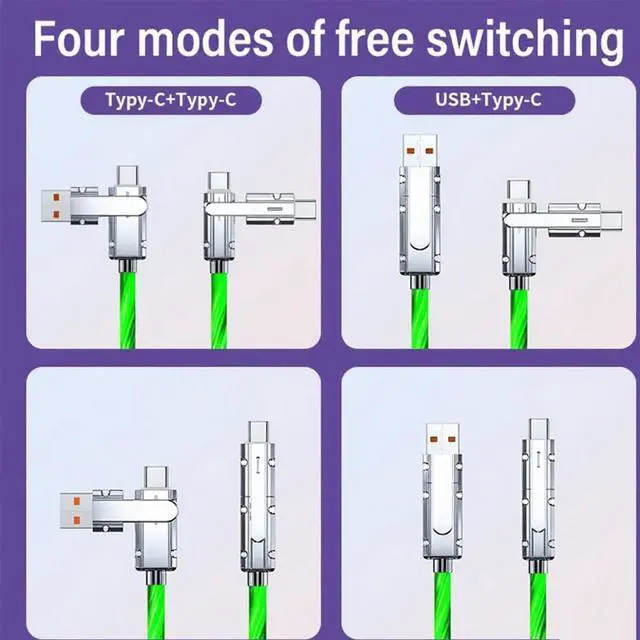 Four modes of free switching

Typy-C+Typy-C

USB+Typy-C